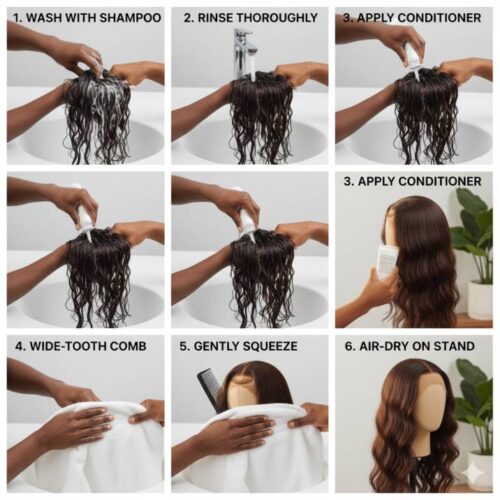 1. WASH WITH SHAMPOO

2. RINSE THOROUGHLY

3. APPLY CONDITIONER

3. APPLY CONDITIONER

4. WIDE-TOOTH COMB

5. GENTLY SQUEEZE

6. AIR-DRY ON STAND